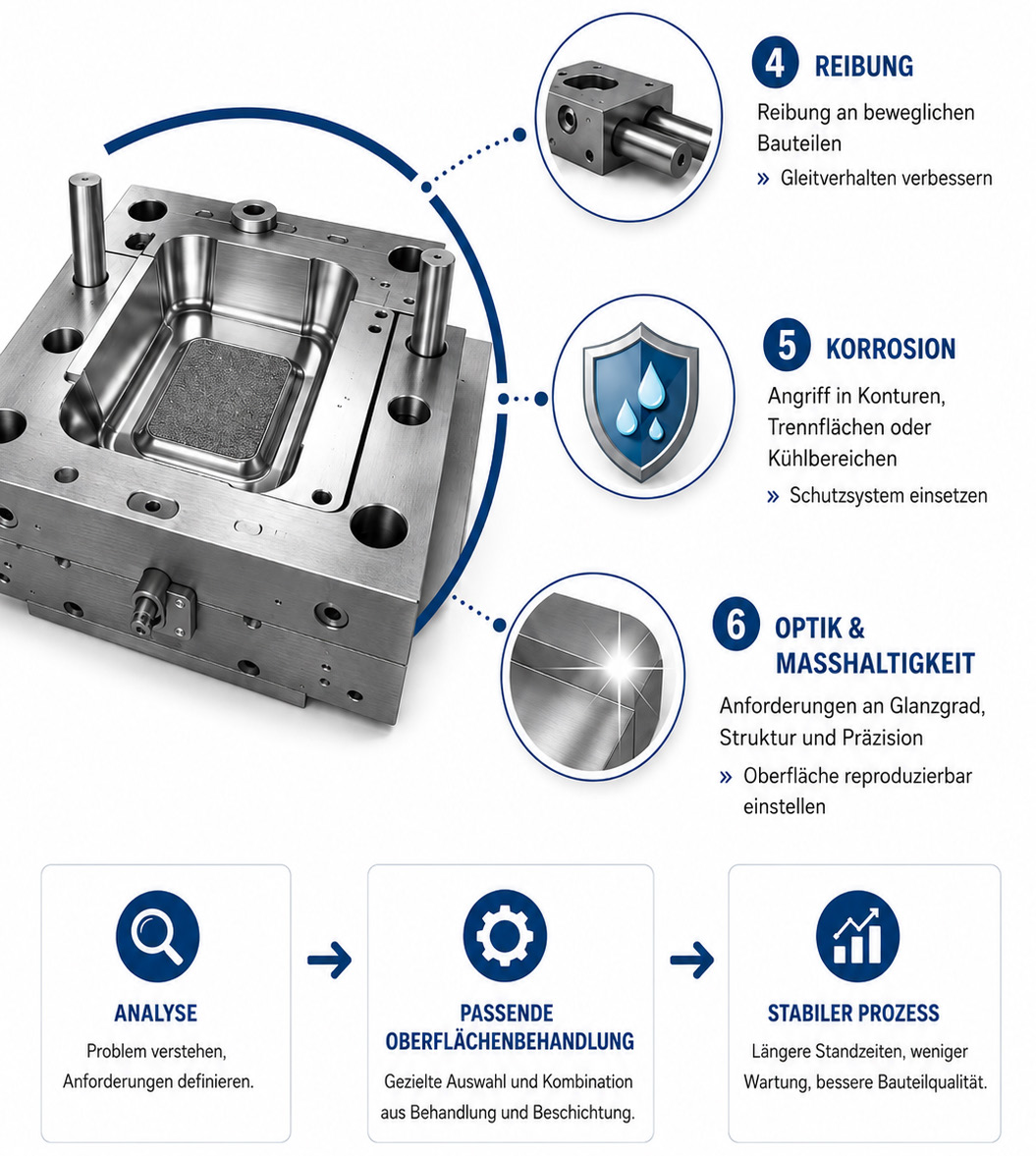 4 REIBUNG

Reibung an beweglichen Bauteilen

» Gleitverhalten verbessern

5 KORROSION

Angriff in Konturen, Trennflächen oder Kühlbereichen

» Schutzsystem einsetzen

6 OPTIK & MASSHALTIGKEIT

Anforderungen an Glanzgrad, Struktur und Präzision

» Oberfläche reproduzierbar einstellen

ANALYSE

Problem verstehen, Anforderungen definieren.

PASSENDE OBERFLÄCHENBEHANDLUNG

Gezielte Auswahl und Kombination aus Behandlung und Beschichtung.

STABILER PROZESS

Längere Standzeiten, weniger Wartung, bessere Bauteilqualität.